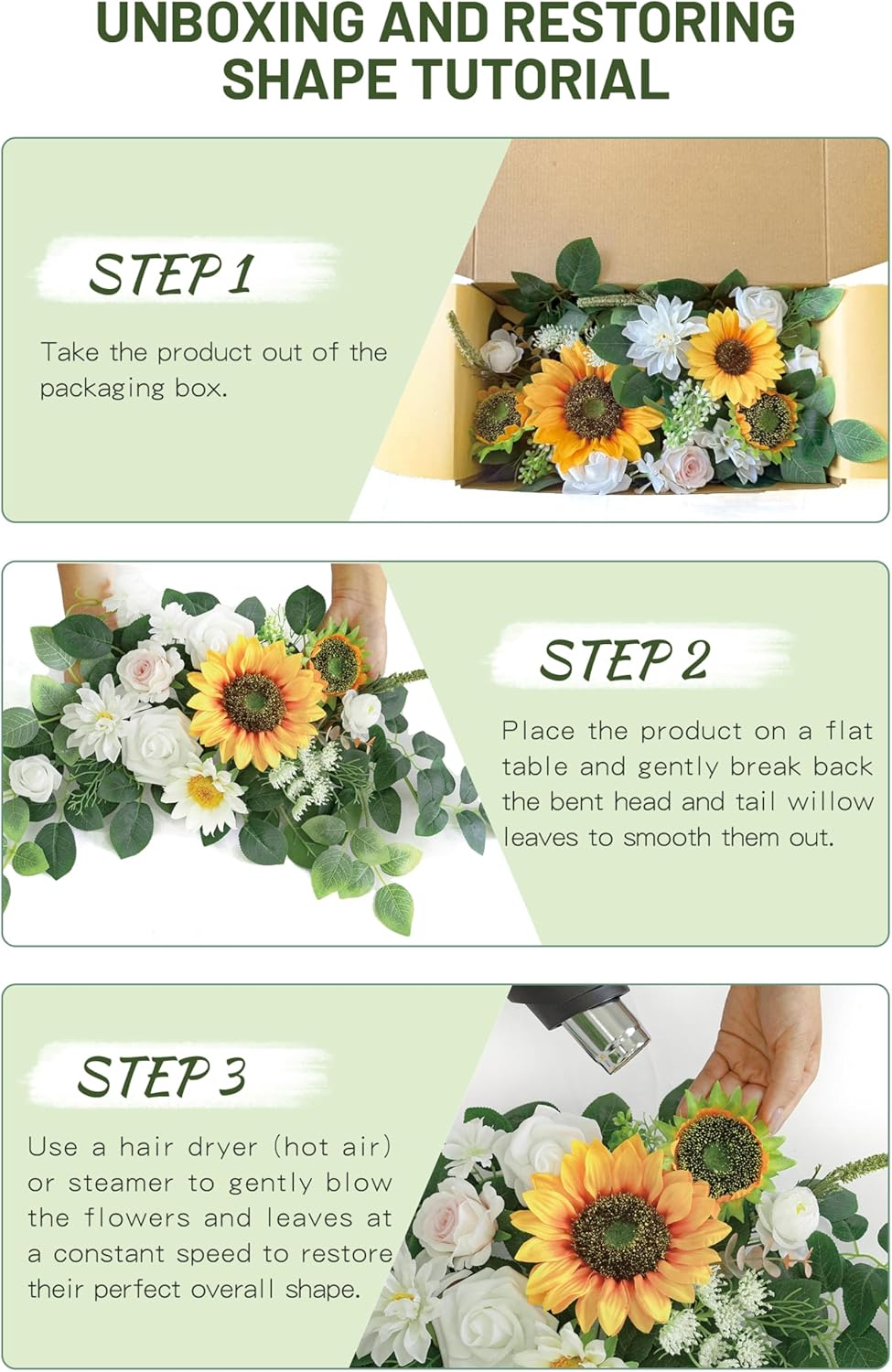 UNBOXING AND RESTORING SHAPE TUTORIAL

STEP 1

Take the product out of the packaging box.

STEP 2

Place the product on a flat table and gently break back the bent head and tail willow leaves to smooth them out.

STEP 3

Use a hair dryer (hot air) or steamer to gently blow the flowers and leaves at a constant speed to restore their perfect overall shape.