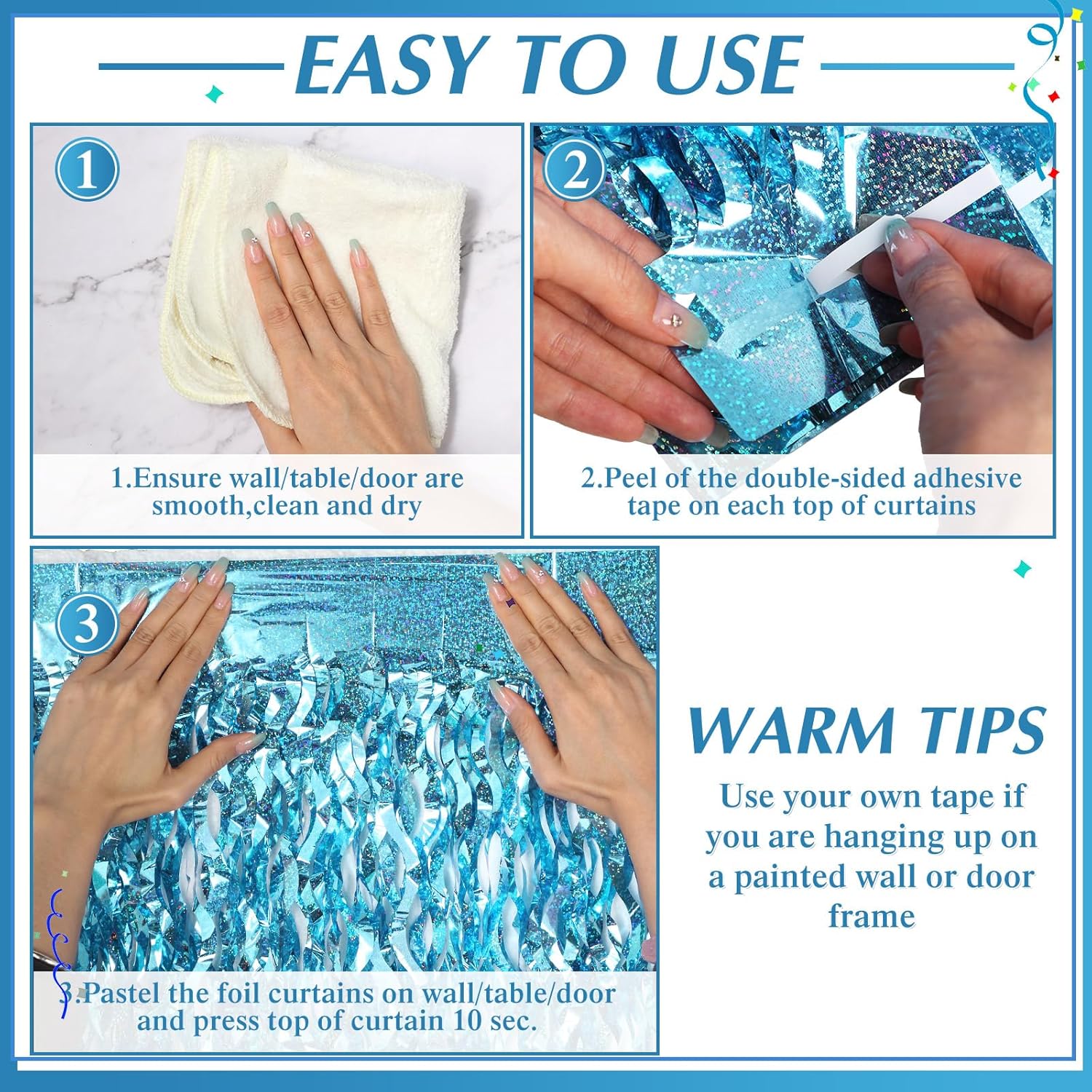 EASY TO USE

1

1.Ensure wall/table/door are smooth,clean and dry

2

2.Peel of the double-sided adhesive tape on each top of curtains

3

3.Pastel the foil curtains on wall/table/door and press top of curtain 10 sec.

WARM TIPS

Use your own tape if you are hanging up on a painted wall or door frame