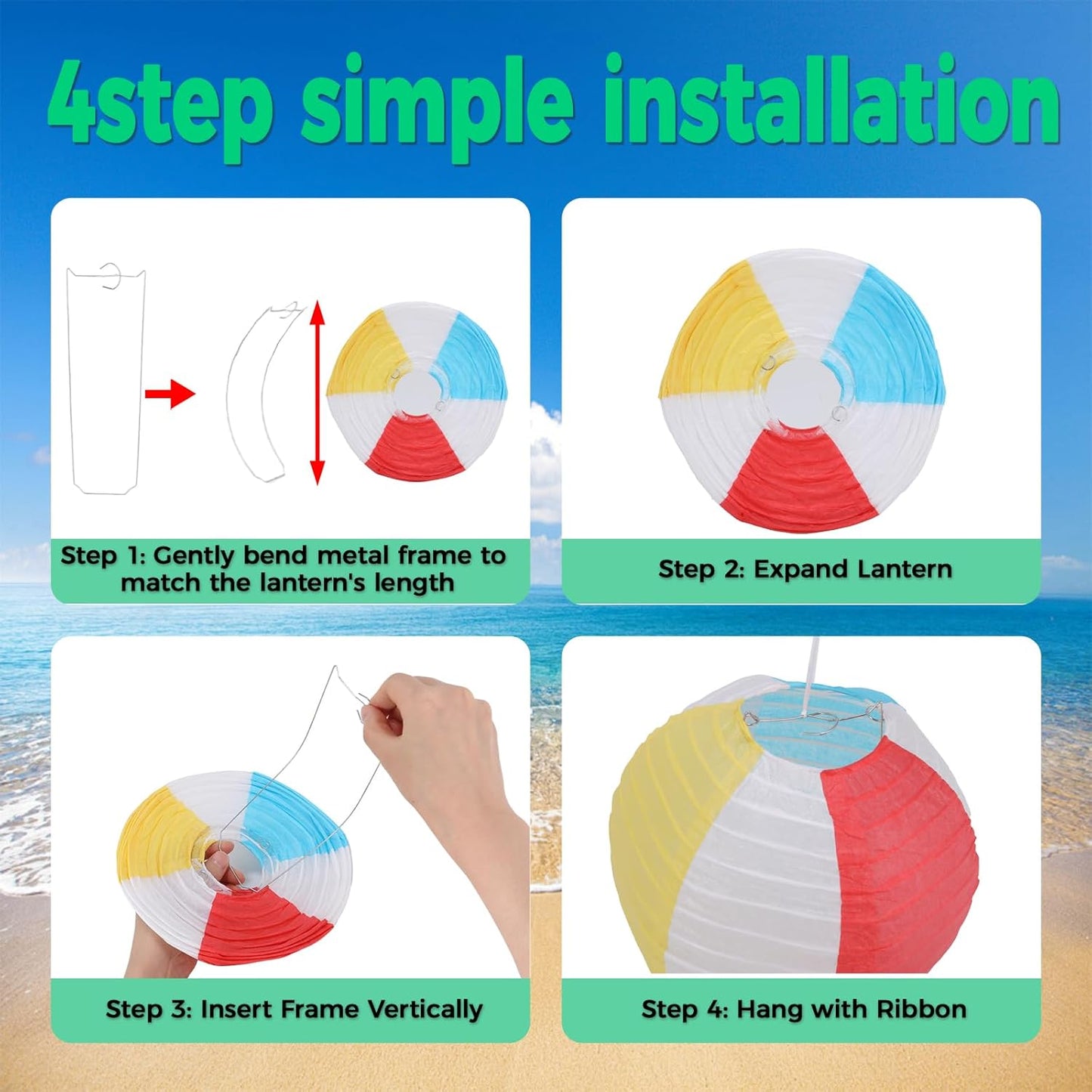 4step simple installation

Step 1: Gently bend metal frame to match the lantern's length

Step 2: Expand Lantern

Step 3: Insert Frame Vertically

Step 4: Hang with Ribbon