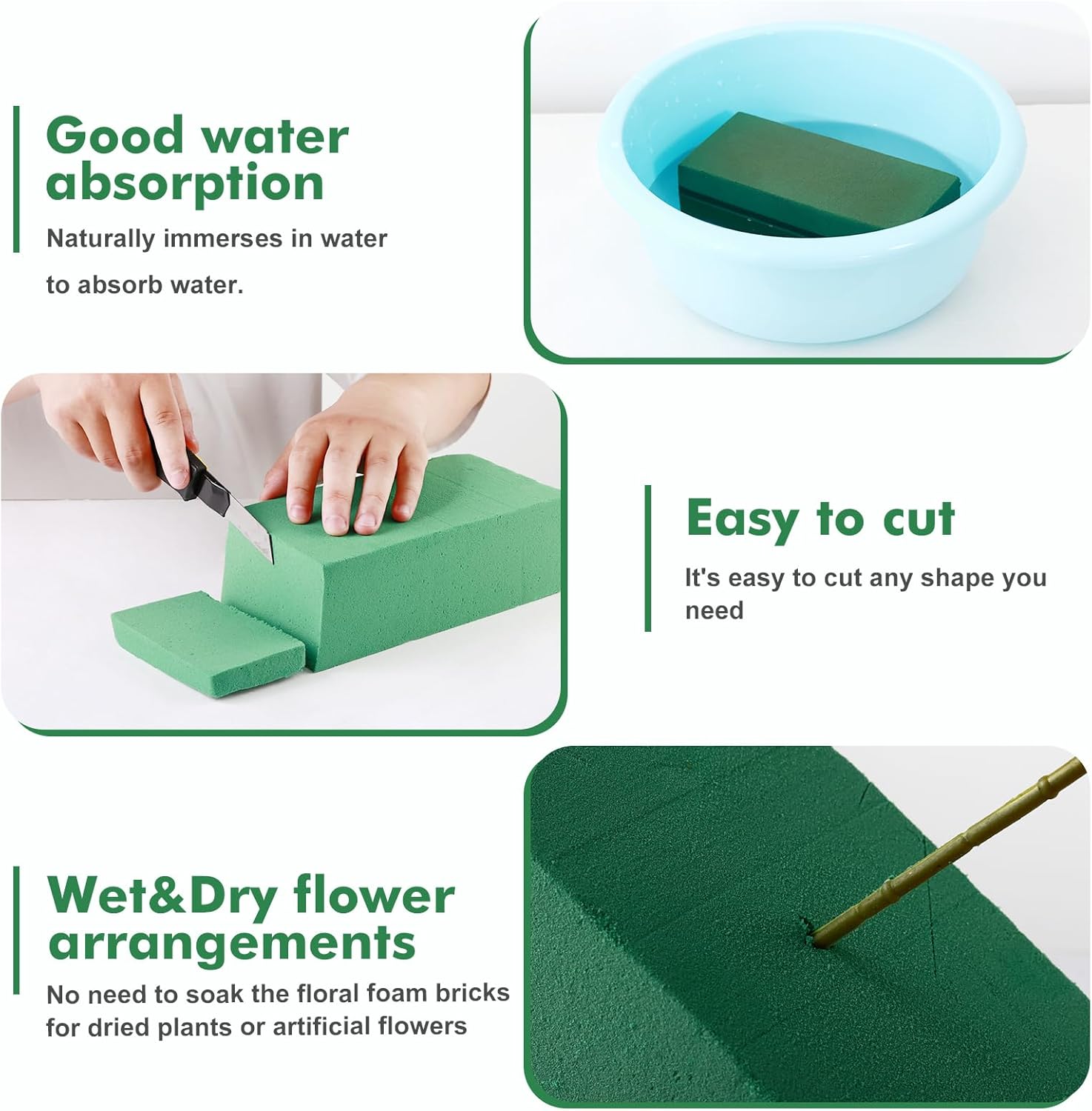 Good water absorption

Naturally immerses in water to absorb water.

Easy to cut

It's easy to cut any shape you need

Wet&Dry flower arrangements

No need to soak the floral foam bricks for dried plants or artificial flowers