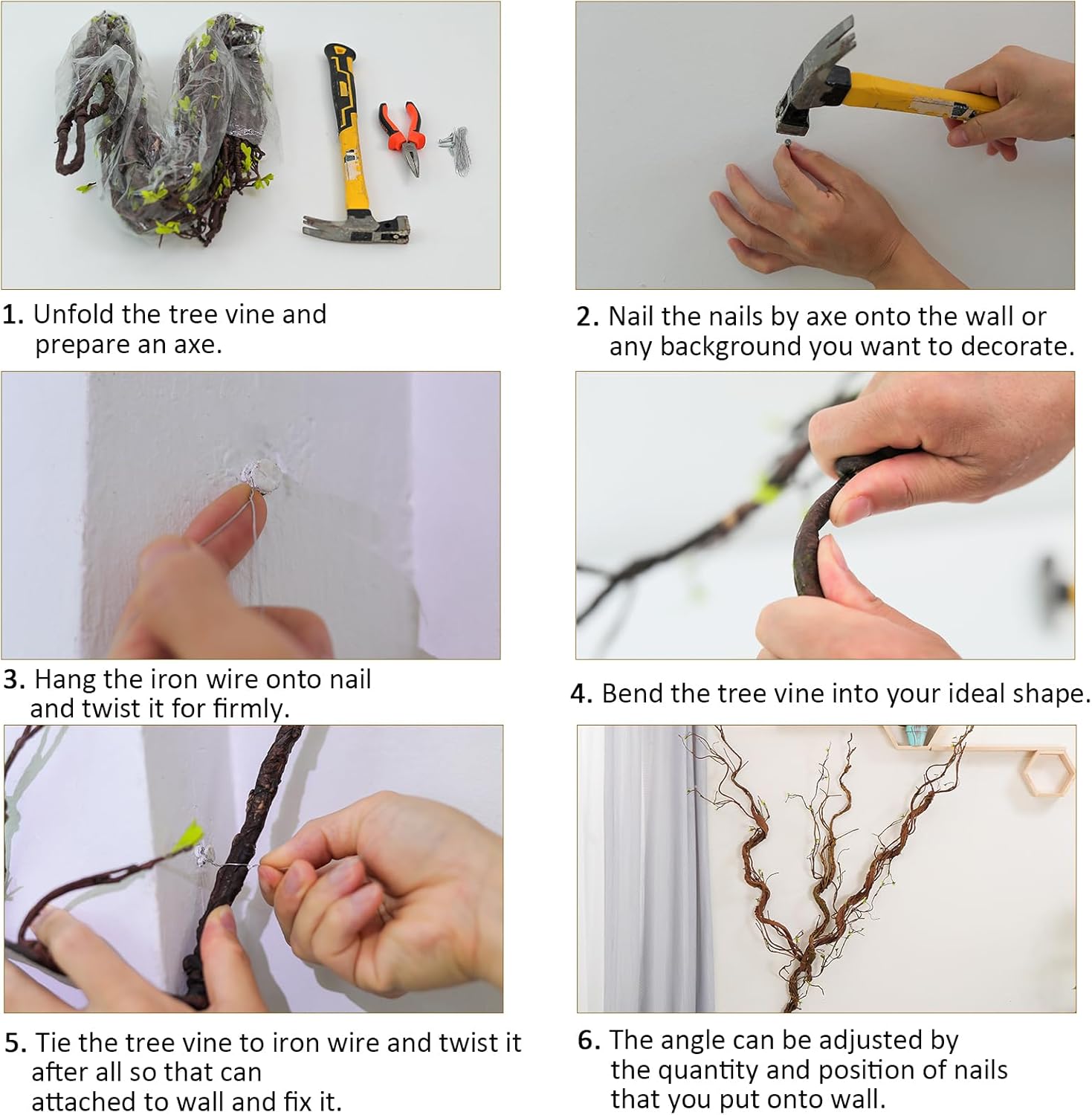 1. Unfold the tree vine and prepare an axe.

2. Nail the nails by axe onto the wall or any background you want to decorate.

3. Hang the iron wire onto nail and twist it for firmly.

4. Bend the tree vine into your ideal shape.

5. Tie the tree vine to iron wire and twist it after all so that can attached to wall and fix it.

6. The angle can be adjusted by the quantity and position of nails that you put onto wall.