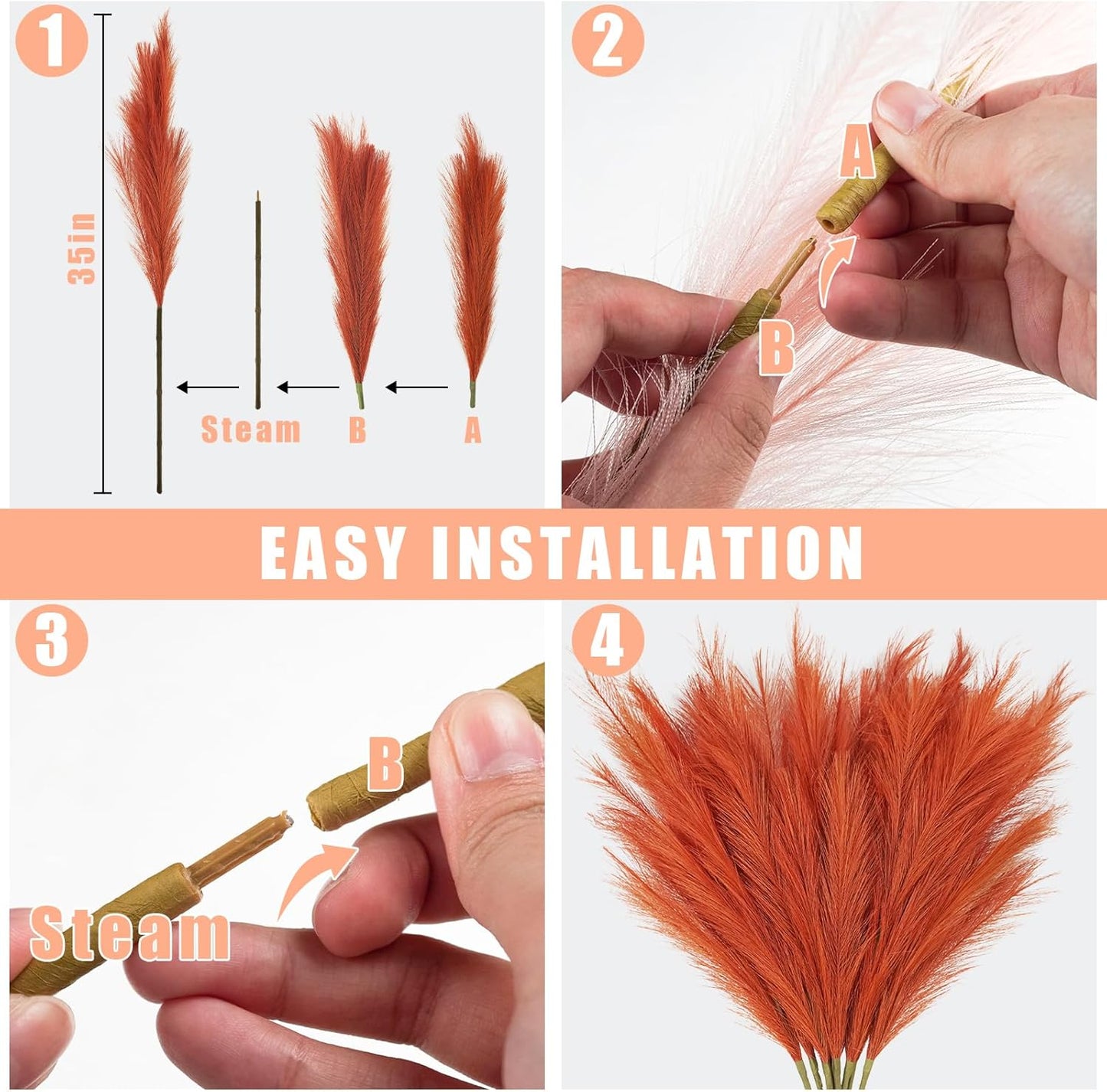 1

35in

Steam

B

A

2

A

B

EASY INSTALLATION

3

B

Steam

4