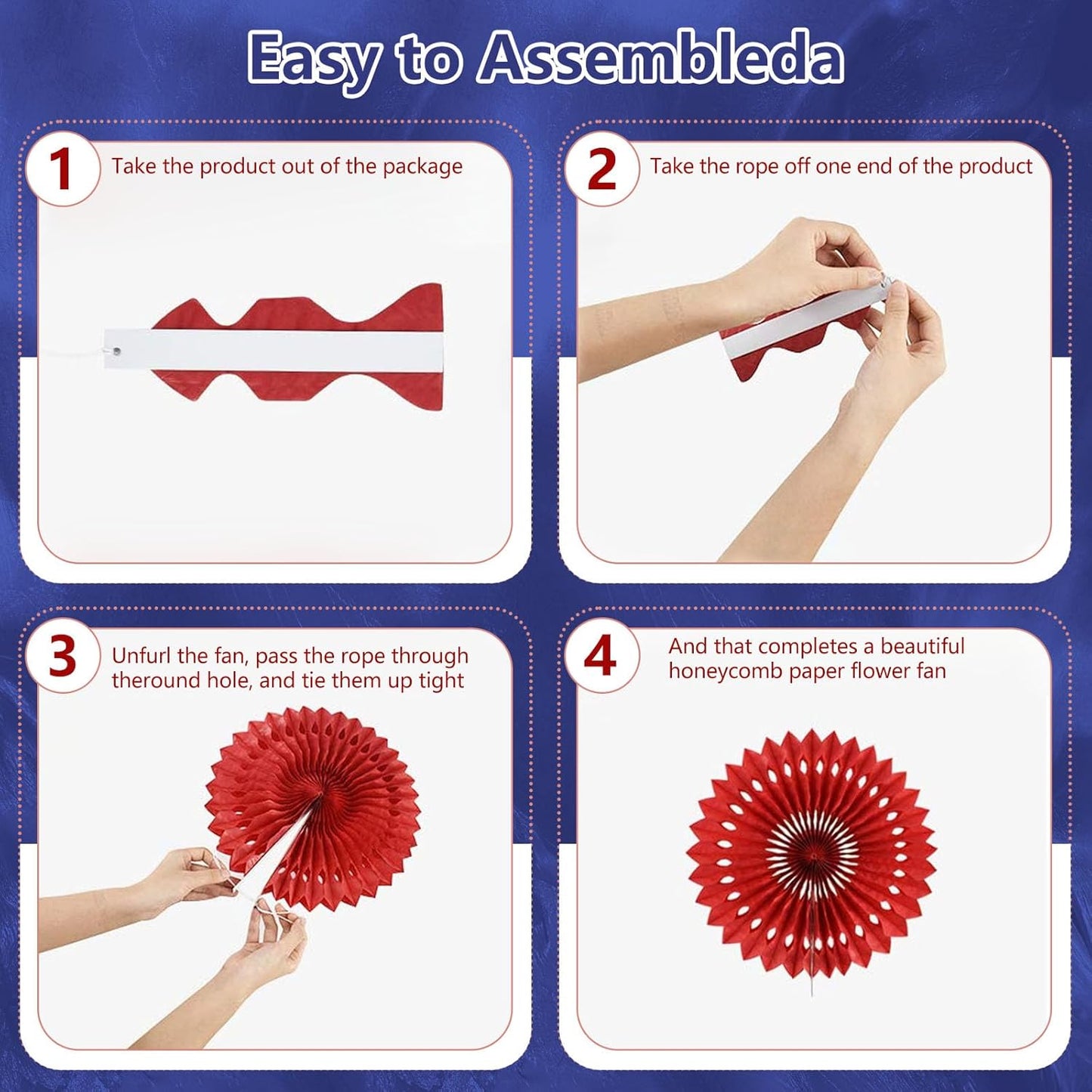 Easy to Assembleda

1 Take the product out of the package

2 Take the rope off one end of the product

3 Unfurl the fan, pass the rope through theround hole, and tie them up tight

4 And that completes a beautiful honeycomb paper flower fan