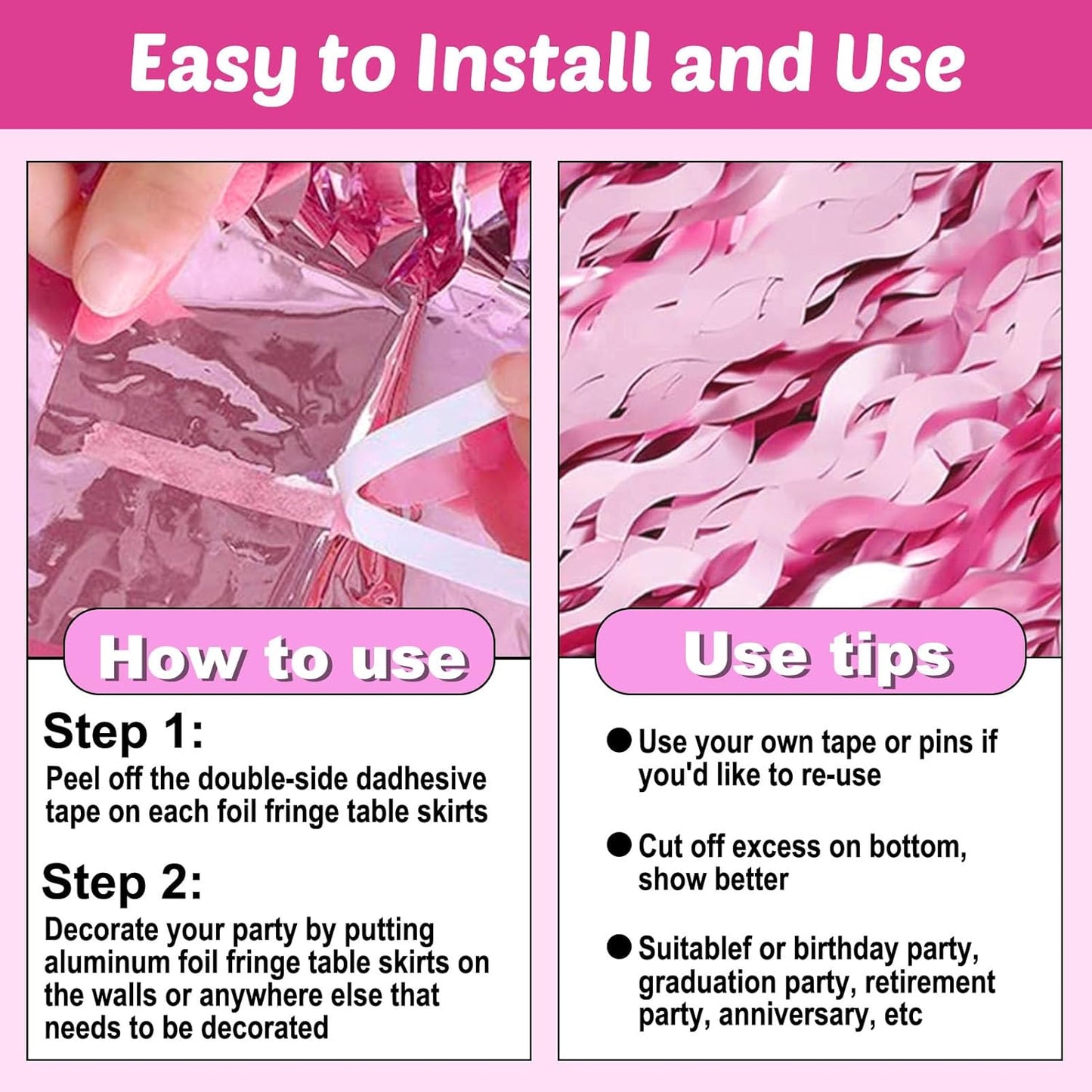 Easy to Install and Use

How to use

Step 1:
Peel off the double-side dadhesive tape on each foil fringe table skirts

Step 2:
Decorate your party by putting aluminum foil fringe table skirts on the walls or anywhere else that needs to be decorated

Use tips

● Use your own tape or pins if you'd like to re-use

● Cut off excess on bottom, show better

● Suitablef or birthday party, graduation party, retirement party, anniversary, etc