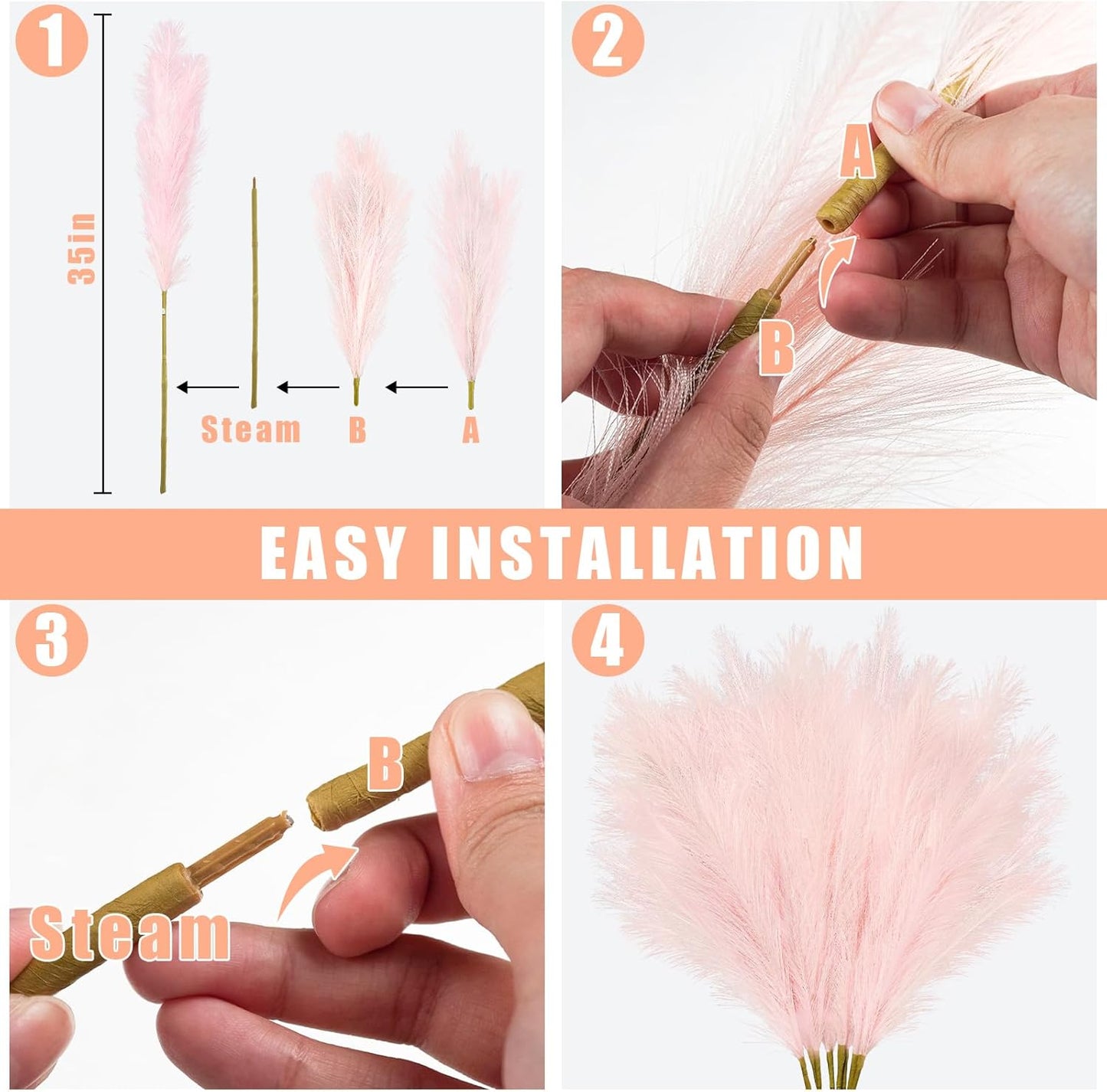 1

35in

Steam B A

2

A

B

EASY INSTALLATION

3

B

Steam

4